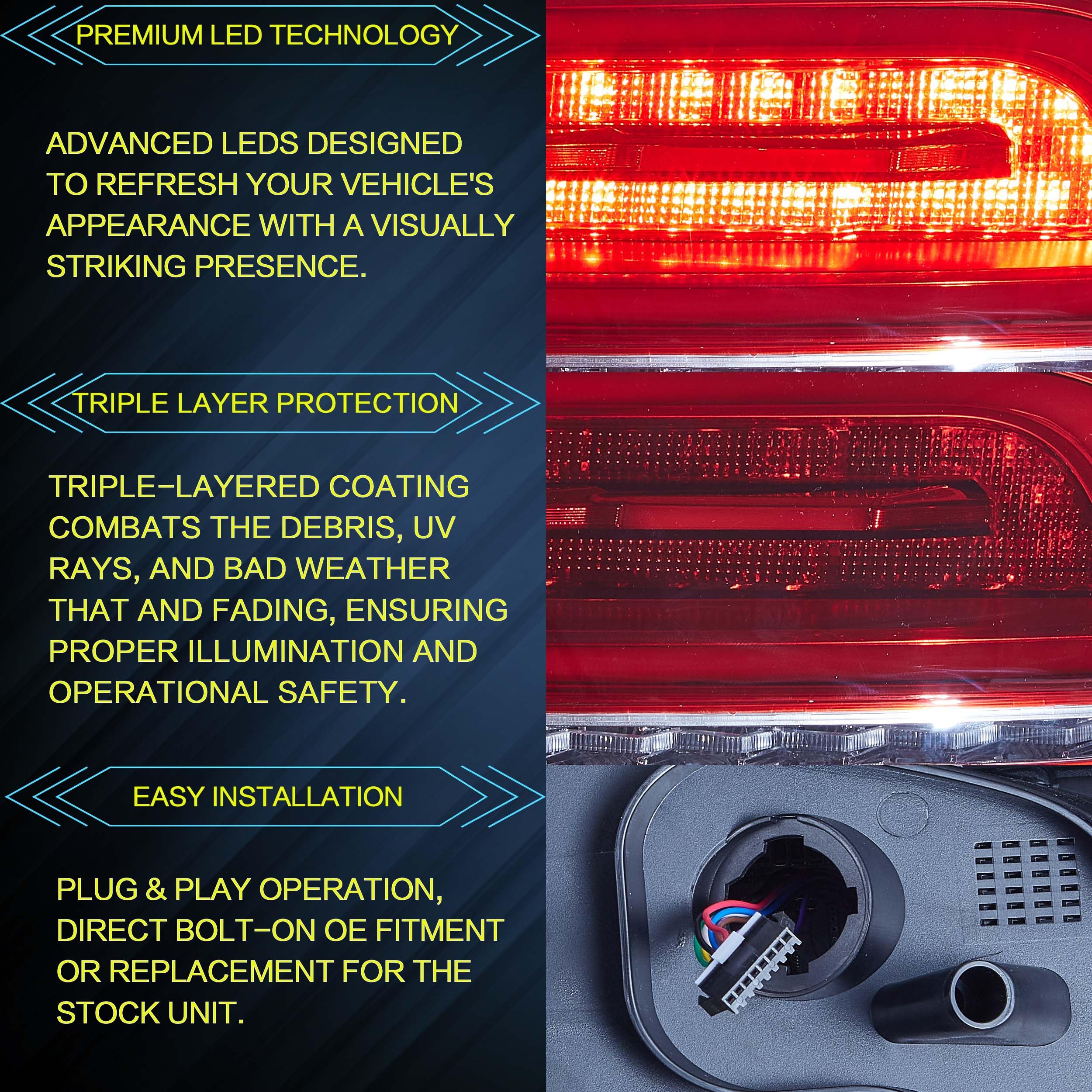 PREMIUM LED TECHNOLOGY

ADVANCED LEDS DESIGNED TO REFRESH YOUR VEHICLE'S APPEARANCE WITH A VISUALLY STRIKING PRESENCE.

TRIPLE LAYER PROTECTION

TRIPLE-LAYERED COATING COMBATS THE DEBRIS, UV RAYS, AND BAD WEATHER THAT AND FADING, ENSURING PROPER ILLUMINATION AND OPERATIONAL SAFETY.

EASY INSTALLATION

PLUG & PLAY OPERATION, DIRECT BOLT-ON OE FITMENT OR REPLACEMENT FOR THE STOCK UNIT.