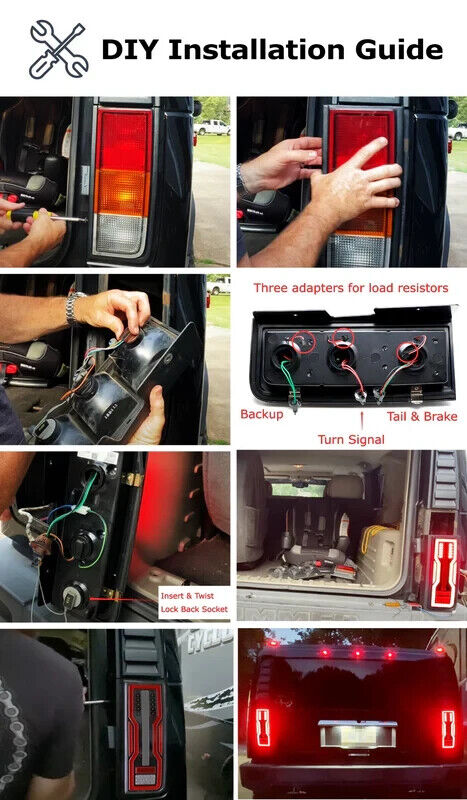 DIY Installation Guide

Three adapters for load resistors

Backup

Turn Signal

Tail & Brake

Insert & Twist Lock Back Socket